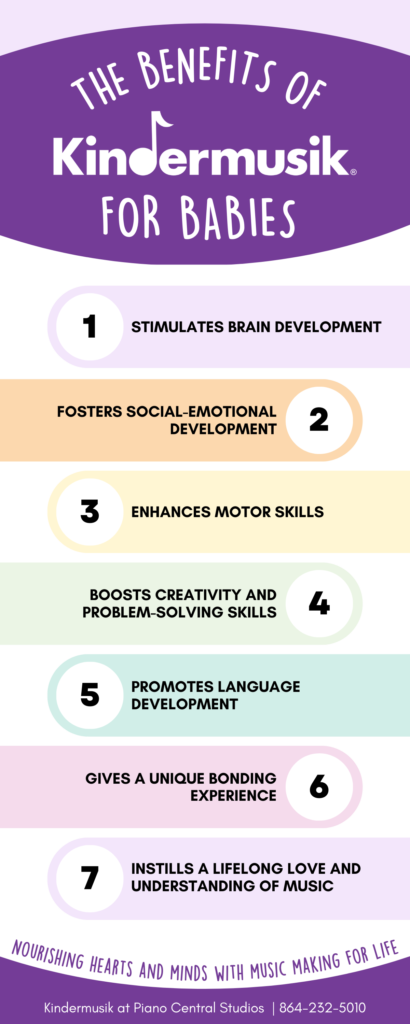 THE BENEFITS OF
Kindermusik®
FOR BABIES

1 STIMULATES BRAIN DEVELOPMENT

FOSTERS SOCIAL-EMOTIONAL DEVELOPMENT 2

3 ENHANCES MOTOR SKILLS

BOOSTS CREATIVITY AND PROBLEM-SOLVING SKILLS 4

5 PROMOTES LANGUAGE DEVELOPMENT

GIVES A UNIQUE BONDING EXPERIENCE 6

7 INSTILLS A LIFELONG LOVE AND UNDERSTANDING OF MUSIC

NOURISHING HEARTS AND MINDS WITH MUSIC MAKING FOR LIFE

Kindermusik at Piano Central Studios | 864-232-5010