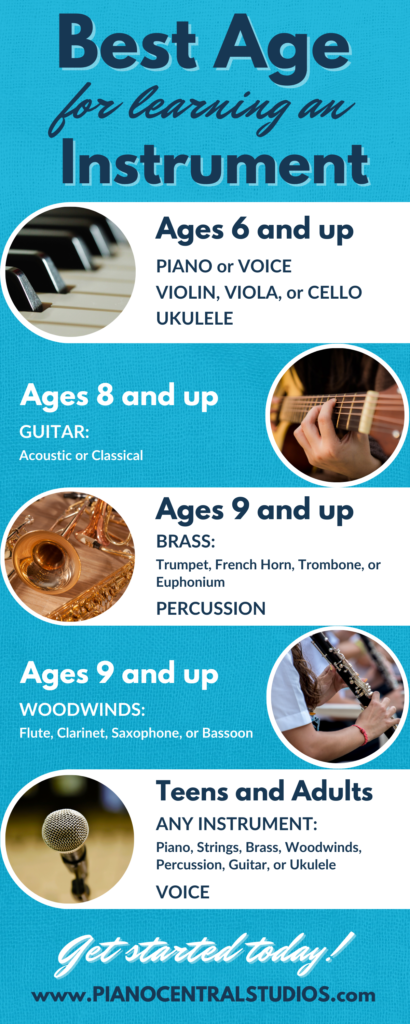 Best Age
for learning an
Instrument

Ages 6 and up
PIANO or VOICE
VIOLIN, VIOLA, or CELLO
UKULELE

Ages 8 and up
GUITAR:
Acoustic or Classical

Ages 9 and up
BRASS:
Trumpet, French Horn, Trombone, or Euphonium
PERCUSSION

Ages 9 and up
WOODWINDS:
Flute, Clarinet, Saxophone, or Bassoon

Teens and Adults
ANY INSTRUMENT:
Piano, Strings, Brass, Woodwinds, Percussion, Guitar, or Ukulele
VOICE

Get started today!
www.PIANOCENTRALSTUDIOS.com